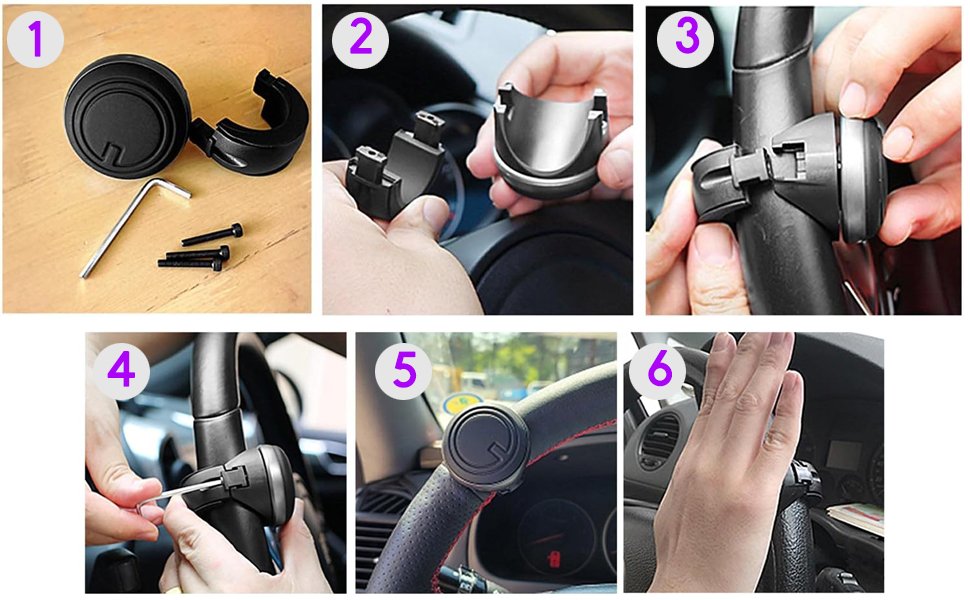 1
2
3
4
5
6