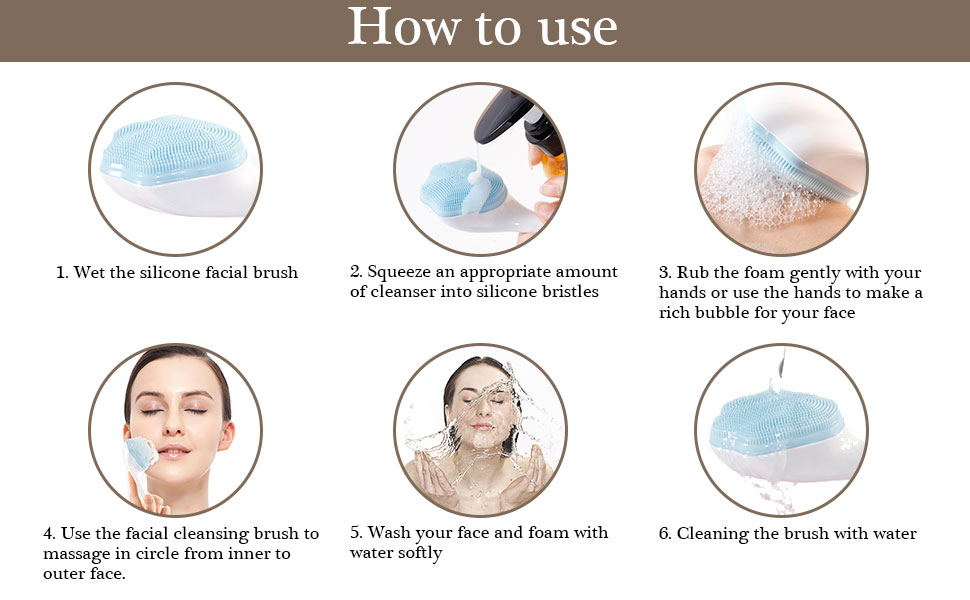 How to use

1. Wet the silicone facial brush

2. Squeeze an appropriate amount of cleanser into silicone bristles

3. Rub the foam gently with your hands or use the hands to make a rich bubble for your face

4. Use the facial cleansing brush to massage in circle from inner to outer face.

5. Wash your face and foam with water softly

6. Cleaning the brush with water